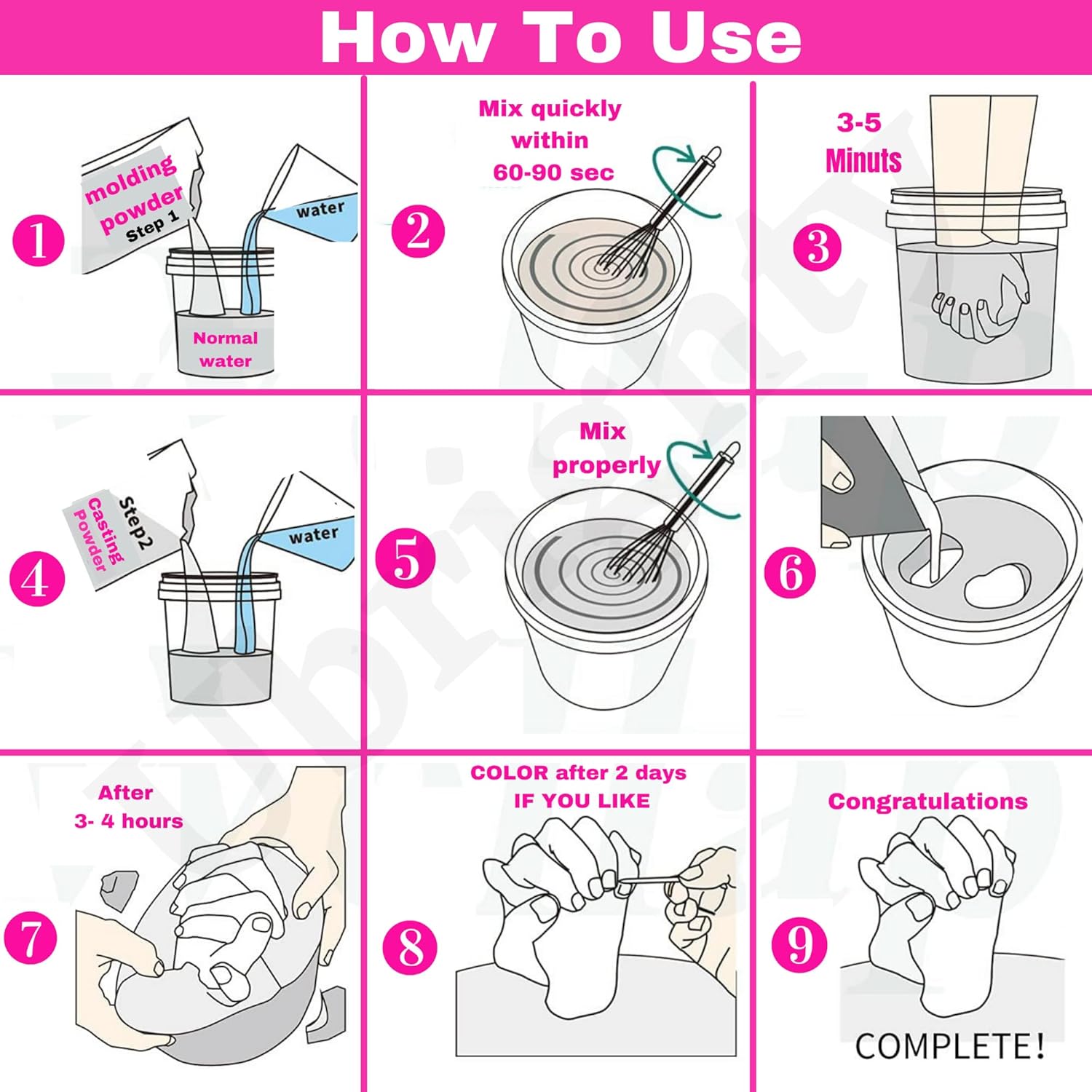 How To Use

1
molding powder
Step 1
water
Normal water

2
Mix quickly within 60-90 sec

3
3-5 Minuts

4
Step2
Casting Powder
water

5
Mix properly

6

7
After 3- 4 hours

8
COLOR after 2 days IF YOU LIKE

9
Congratulations
COMPLETE!