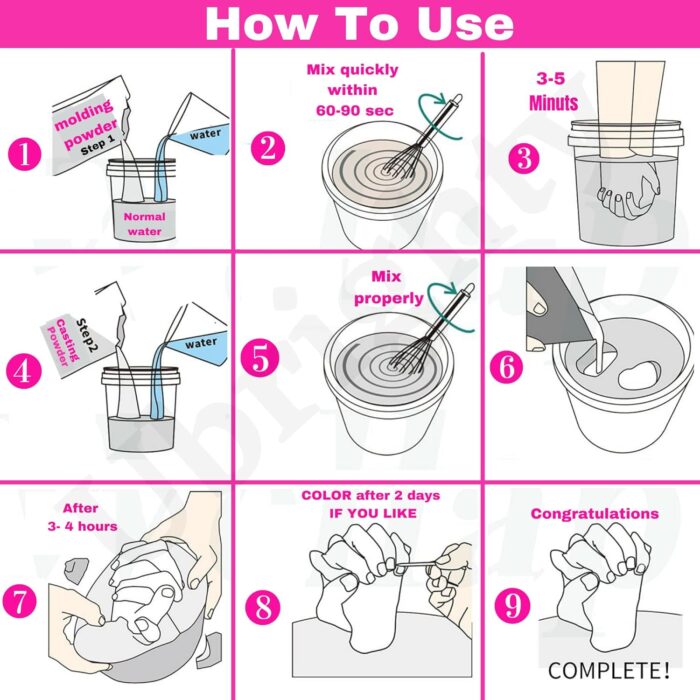 How To Use

1
molding powder
Step 1
water
Normal water

2
Mix quickly within 60-90 sec

3
3-5 Minuts

4
Step2
Casting Powder
water

5
Mix properly

6

7
After 3- 4 hours

8
COLOR after 2 days IF YOU LIKE

9
Congratulations
COMPLETE!