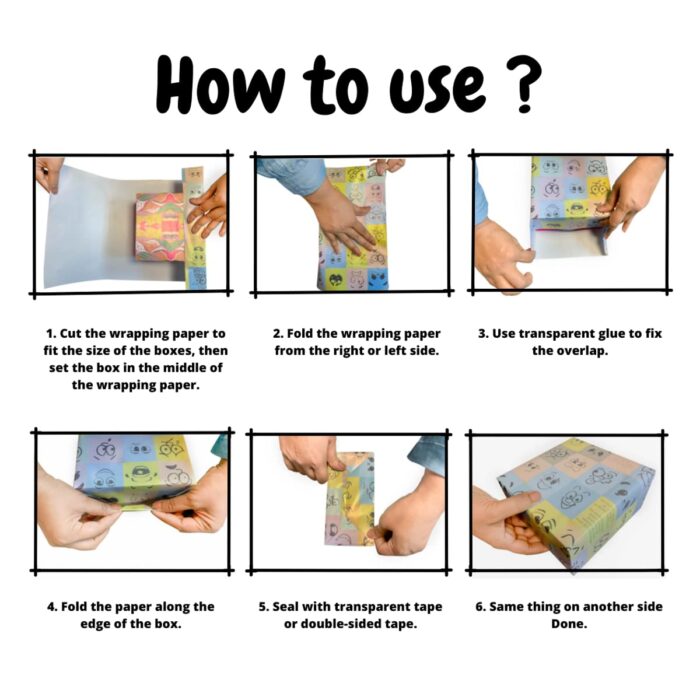 How to use ?

1. Cut the wrapping paper to fit the size of the boxes, then set the box in the middle of the wrapping paper.

2. Fold the wrapping paper from the right or left side.

3. Use transparent glue to fix the overlap.

4. Fold the paper along the edge of the box.

5. Seal with transparent tape or double-sided tape.

6. Same thing on another side Done.